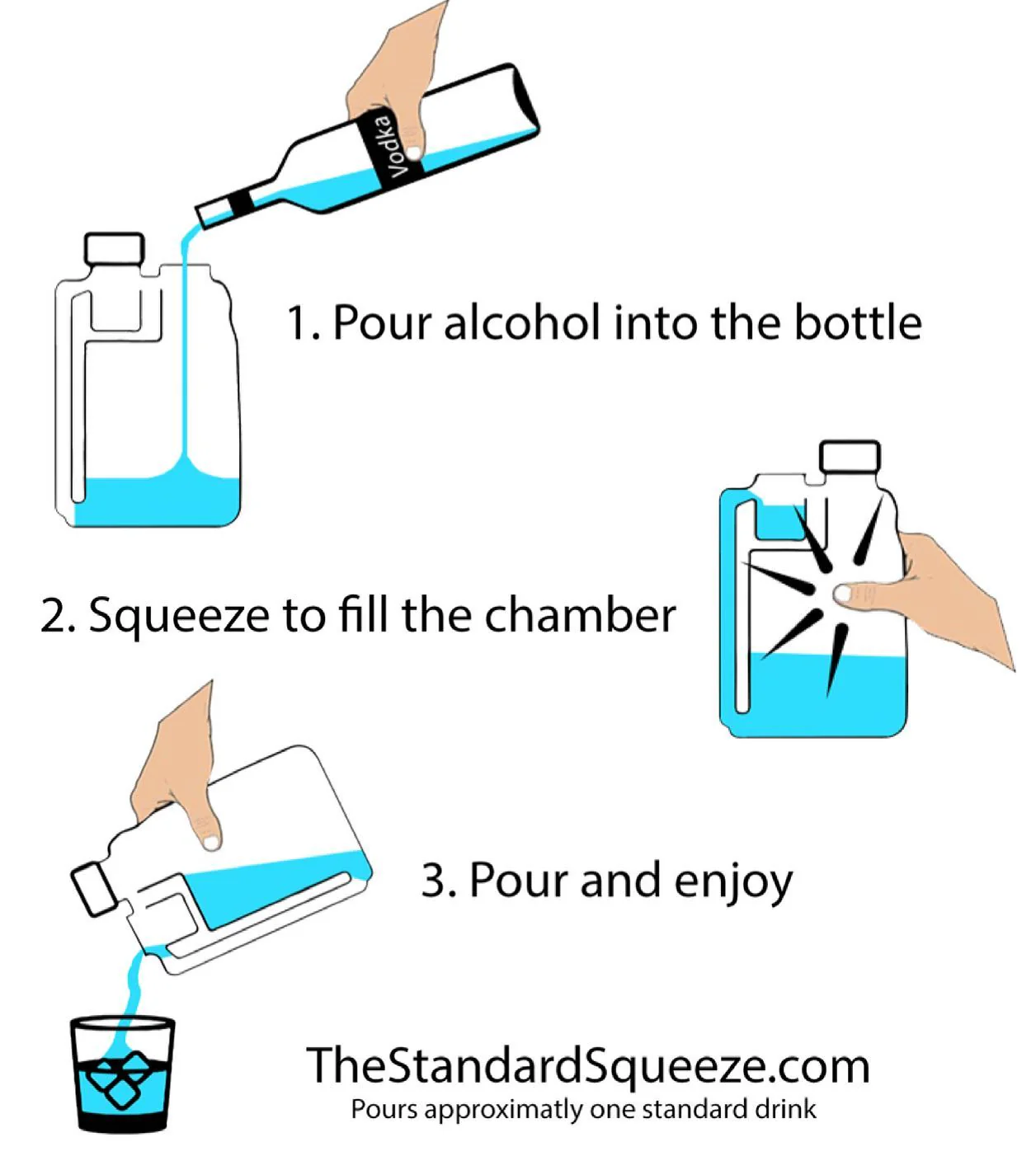 Vodka

1. Pour alcohol into the bottle

2. Squeeze to fill the chamber

3. Pour and enjoy

TheStandardSqueeze.com
Pours approximatly one standard drink